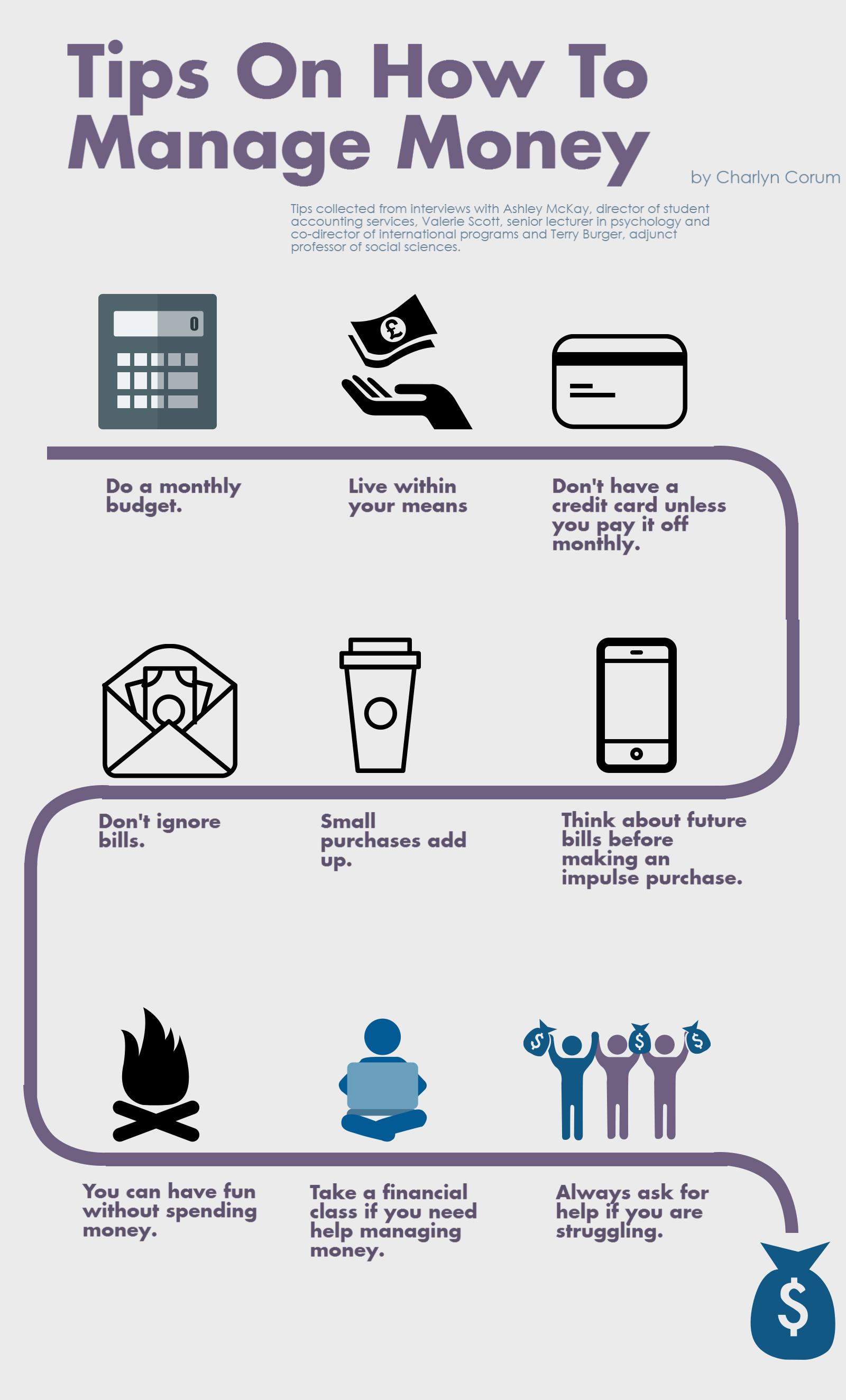 Tips On How To Manage Money

by Charlyn Corum

Tips collected from interviews with Ashley McKay, director of student accounting services, Valerie Scott, senior lecturer in psychology and co-director of international programs and Terry Burger, adjunct professor of social sciences.

0

£

Do a monthly budget.

Live within your means

Don't have a credit card unless you pay it off monthly.

Don't ignore bills.

Small purchases add up.

Think about future bills before making an impulse purchase.

$ $ $

You can have fun without spending money.

Take a financial class if you need help managing money.

Always ask for help if you are struggling.

$