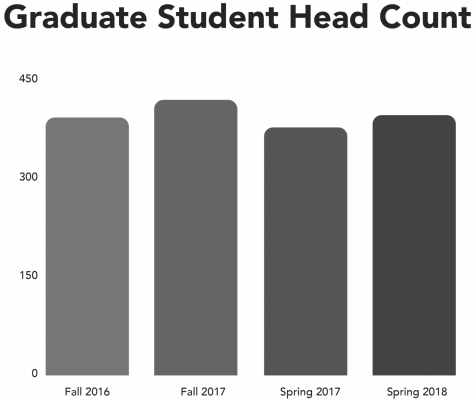 Graduate Student Head Count

450

300

150

0

Fall 2016

Fall 2017

Spring 2017

Spring 2018